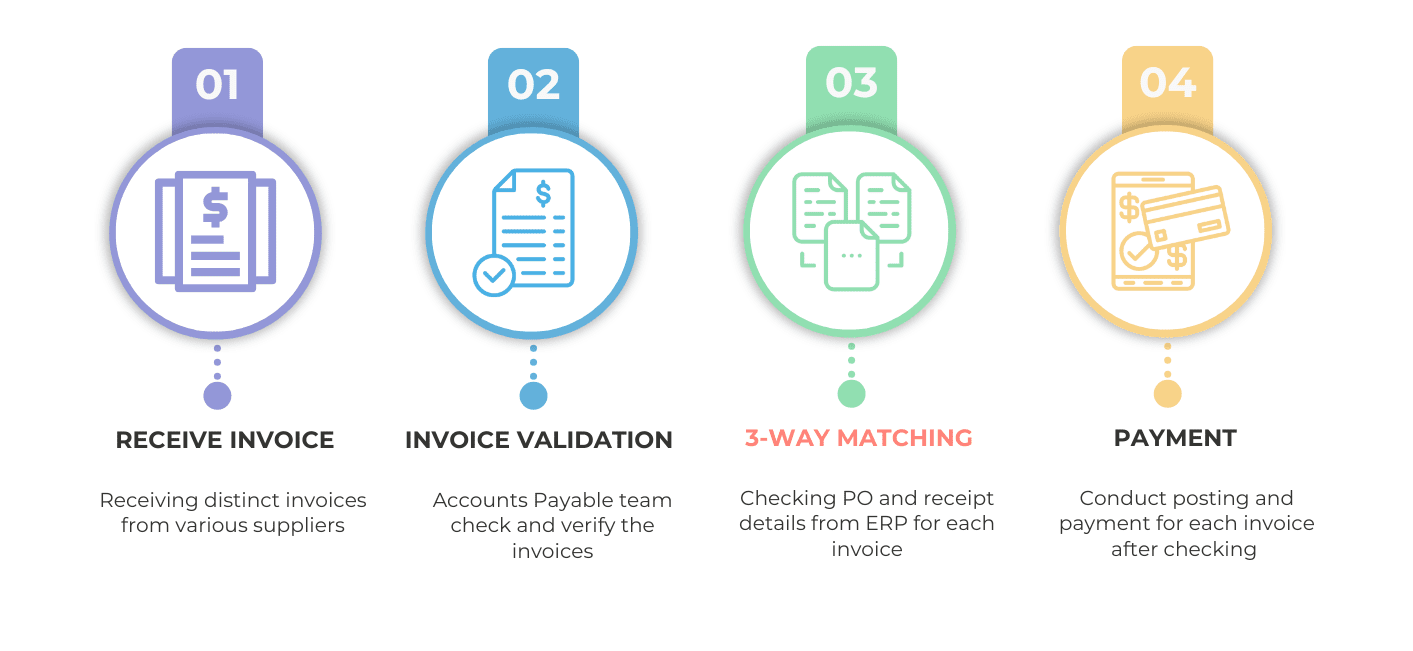 01

RECEIVE INVOICE

Receiving distinct invoices from various suppliers

02

INVOICE VALIDATION

Accounts Payable team check and verify the invoices

03

3-WAY MATCHING

Checking PO and receipt details from ERP for each invoice

04

PAYMENT

Conduct posting and payment for each invoice after checking